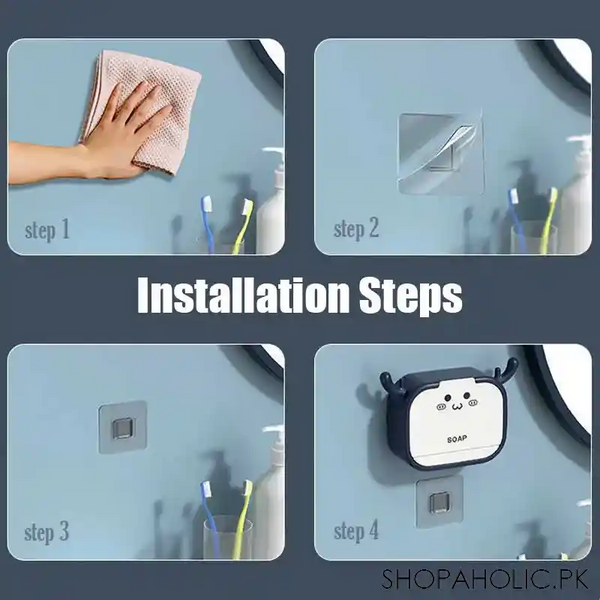 step 1

step 2

Installation Steps

step 3

SOAP

step 4

SHOPAHOLIC.PK