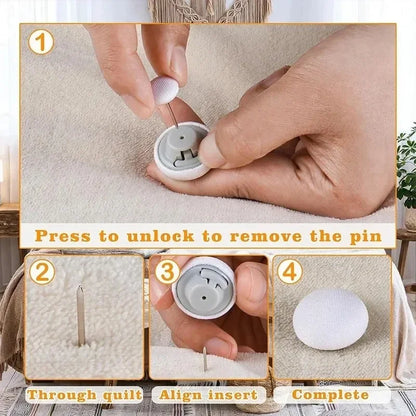 1

Press to unlock to remove the pin

2

3

4

Through quilt

Align insert

Complete