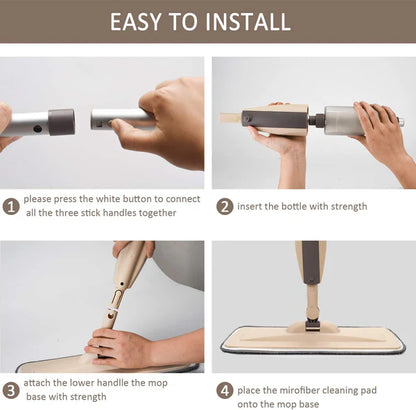 EASY TO INSTALL

1 please press the white button to connect all the three stick handles together

2 insert the bottle with strength

3 attach the lower handlle the mop base with strength

4 place the mirofiber cleaning pad onto the mop base