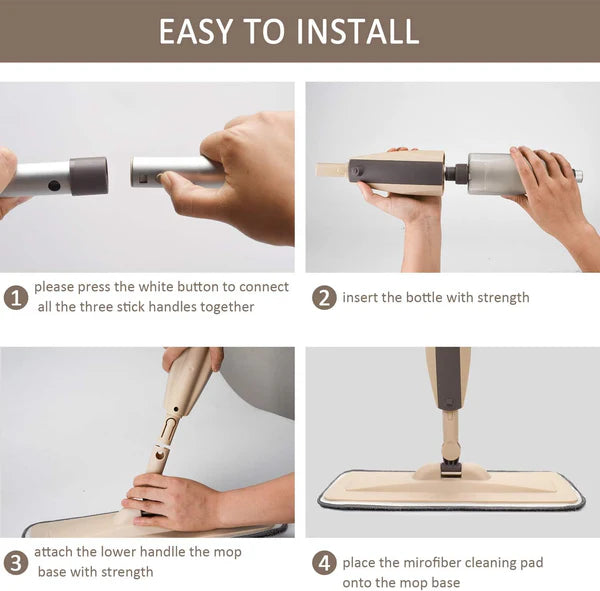 EASY TO INSTALL

1 please press the white button to connect all the three stick handles together

2 insert the bottle with strength

3 attach the lower handlle the mop base with strength

4 place the mirofiber cleaning pad onto the mop base