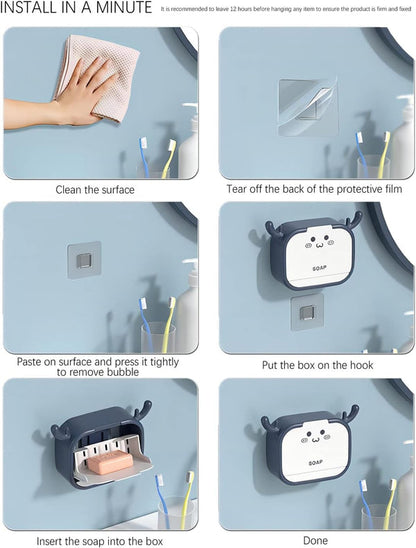 INSTALL IN A MINUTE It is recommended to leave 12 hours before hanging any item to ensure the product is firm and fixed

Clean the surface

Tear off the back of the protective film

Paste on surface and press it tightly to remove bubble

SOAP

Put the box on the hook

Insert the soap into the box

SOAP

Done