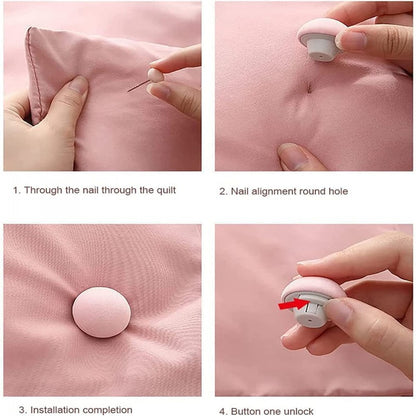 1. Through the nail through the quilt

2. Nail alignment round hole

3. Installation completion

4. Button one unlock